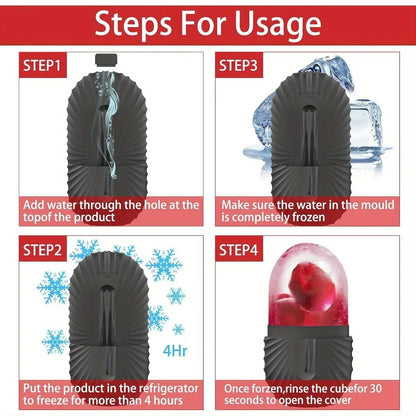 Steps For Usage

STEP1

Add water through the hole at the topof the product

STEP3

Make sure the water in the mould is completely frozen

STEP2

4Hr

Put the product in the refrigerator to freeze for more than 4 hours

STEP4

Once forzen,rinse the cubefor 30 seconds to open the cover