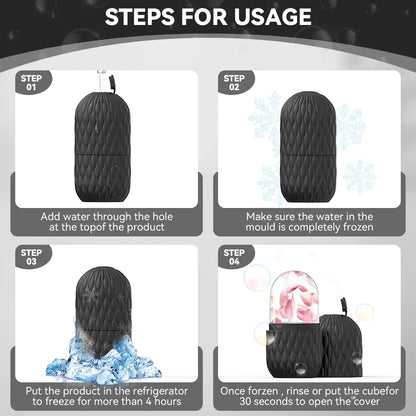 STEPS FOR USAGE

STEP 01

Add water through the hole at the topof the product

STEP 02

Make sure the water in the mould is completely frozen

STEP 03

Put the product in the refrigerator to freeze for more than 4 hours

STEP 04

Once forzen , rinse or put the cubefor 30 seconds to open the cover